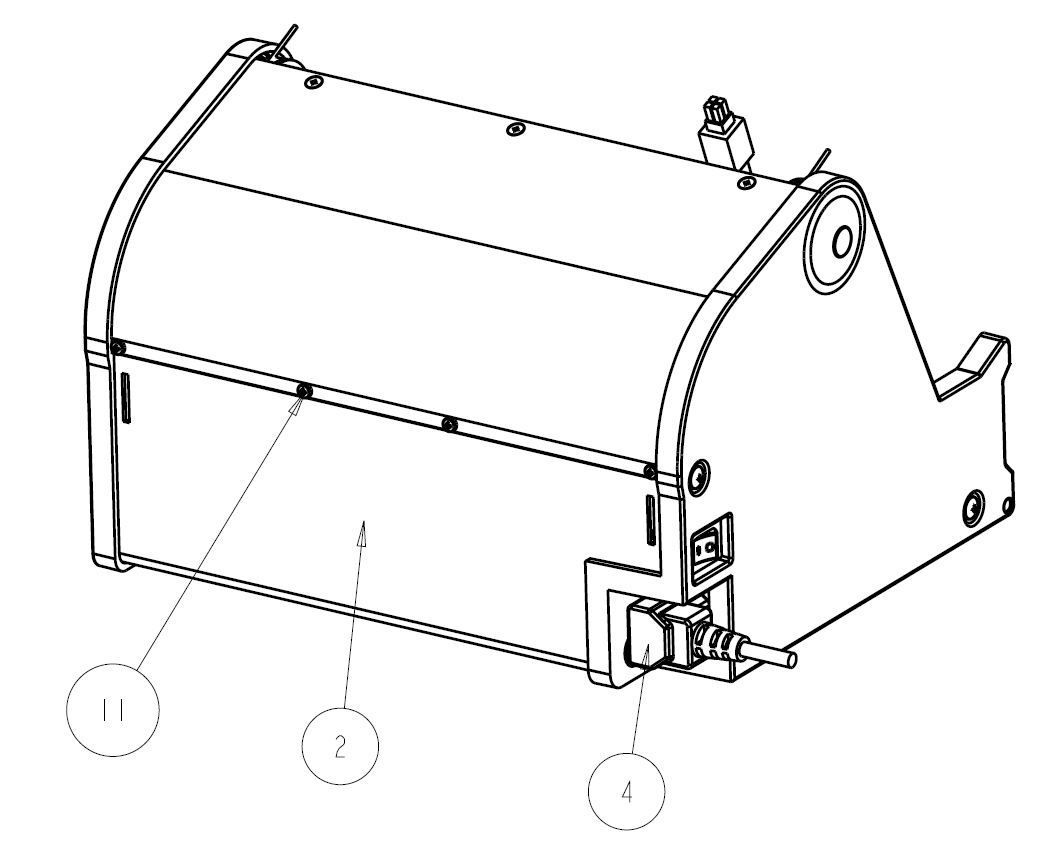 11

2

4